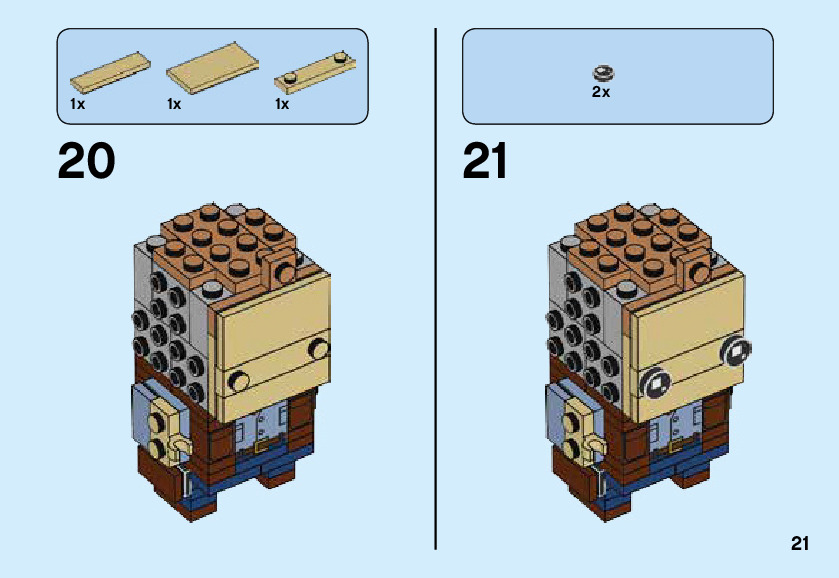 1x 1x 1x

20

2x

21

21