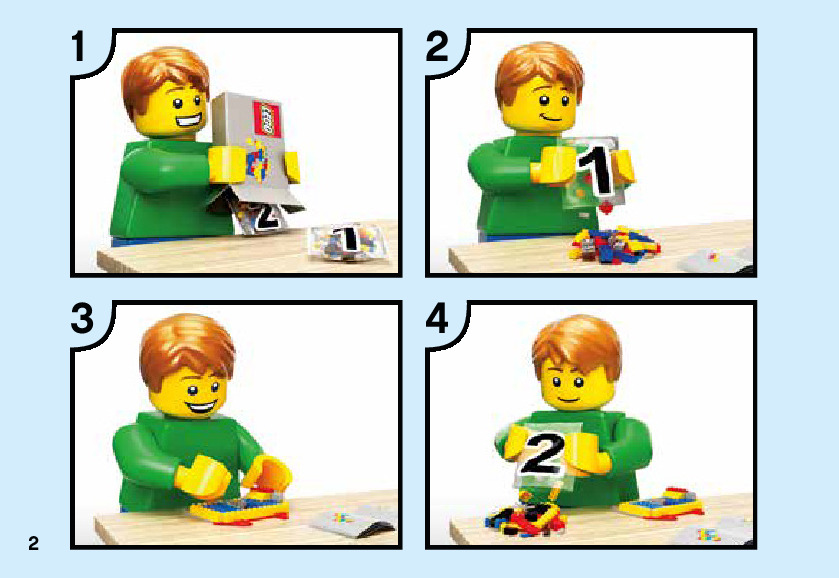 1

LEGO

2

1

2

1

3

4

2

2