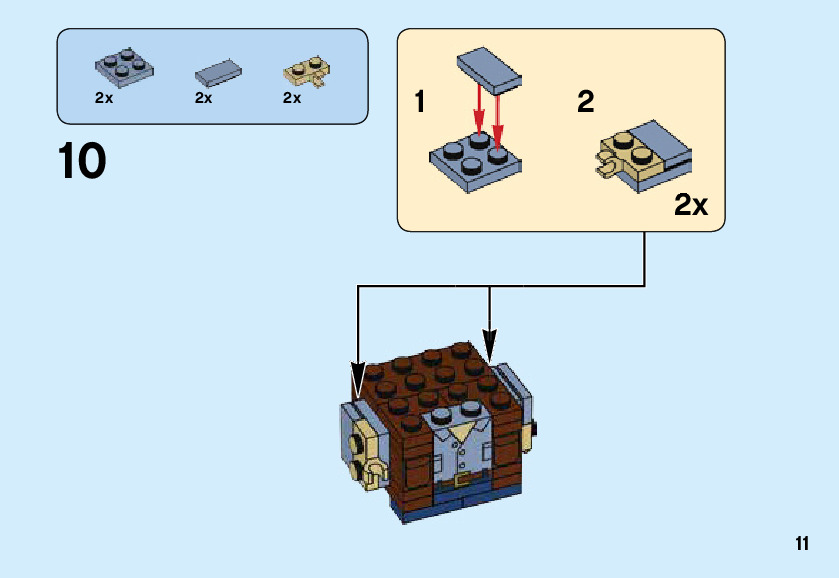 2x 2x 2x

10

1

2

2x

11