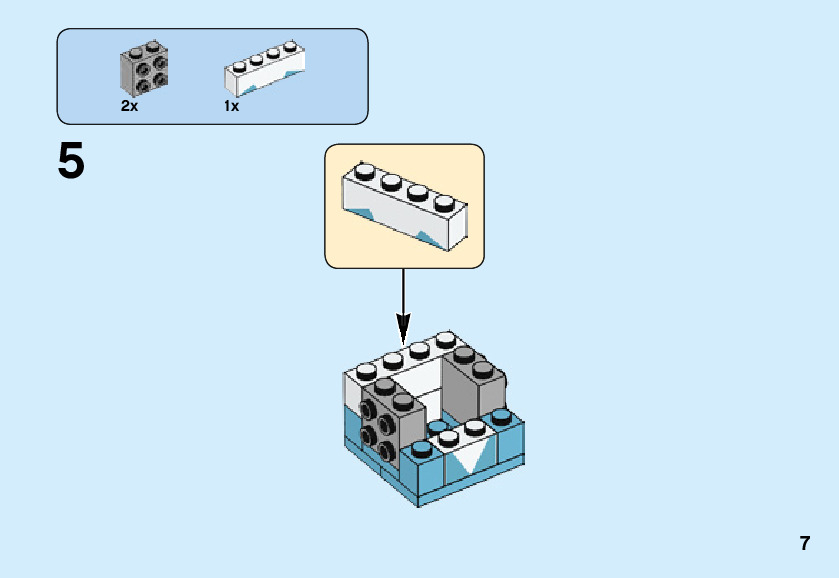 2x 1x

5

7