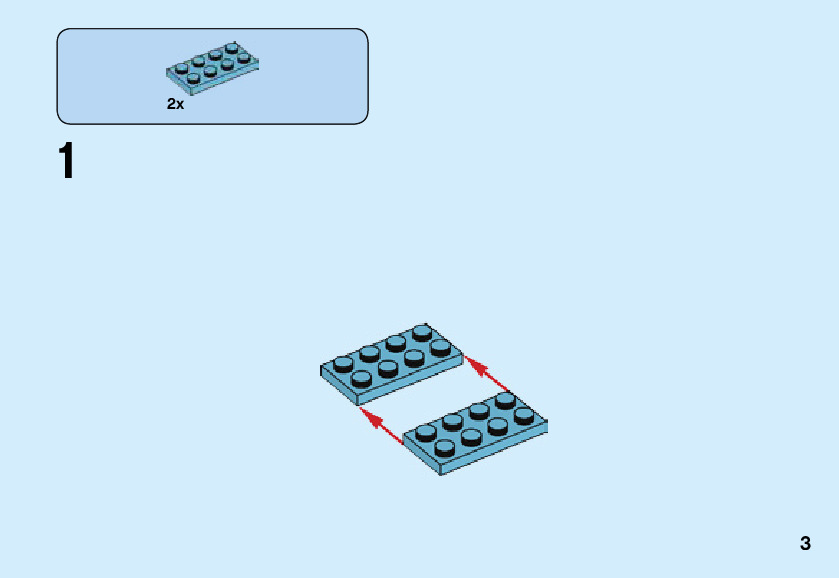 2x

1

3