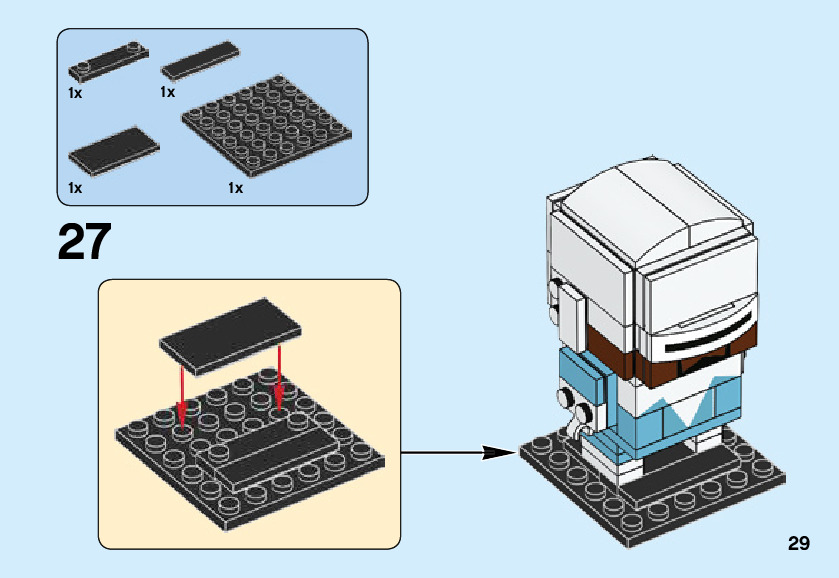 1x
1x
1x
1x

27

29