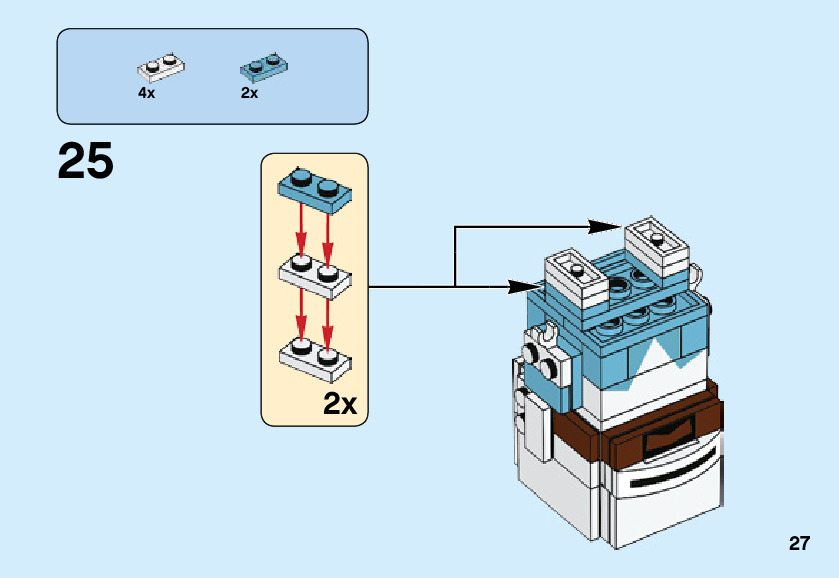 4x
2x

25

2x

27