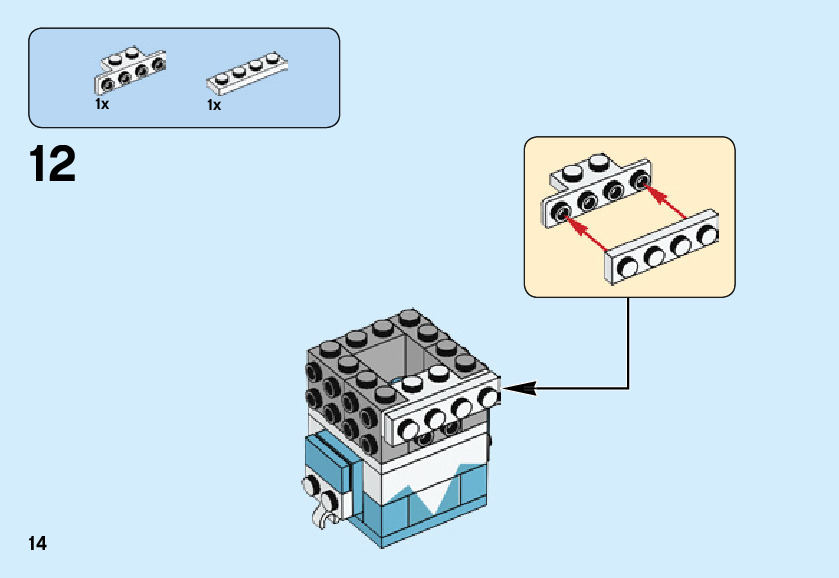 1x 1x

12

14