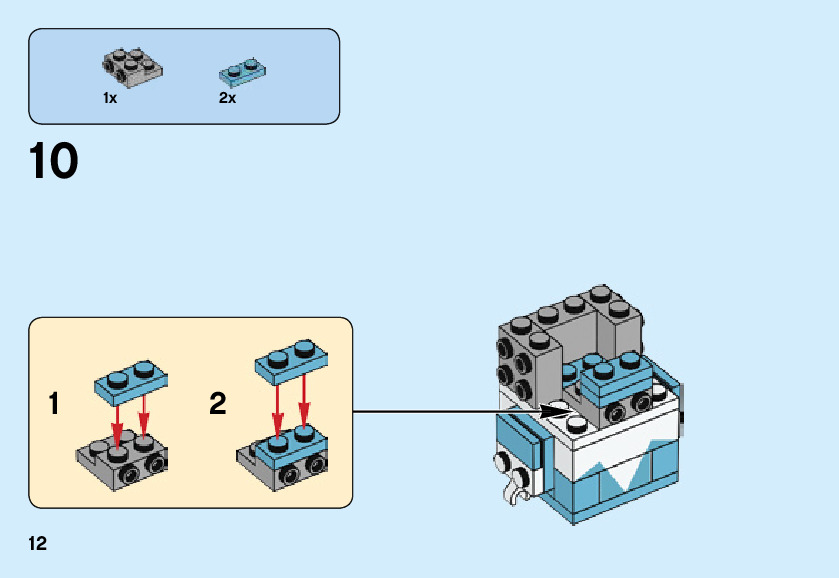 1x
2x

10

1

2

12