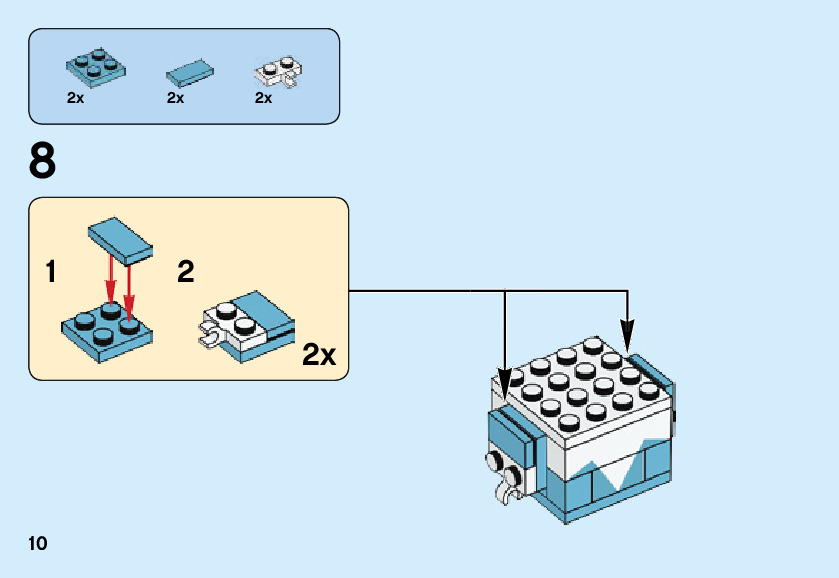 2x 2x 2x

8

1

2

2x

10