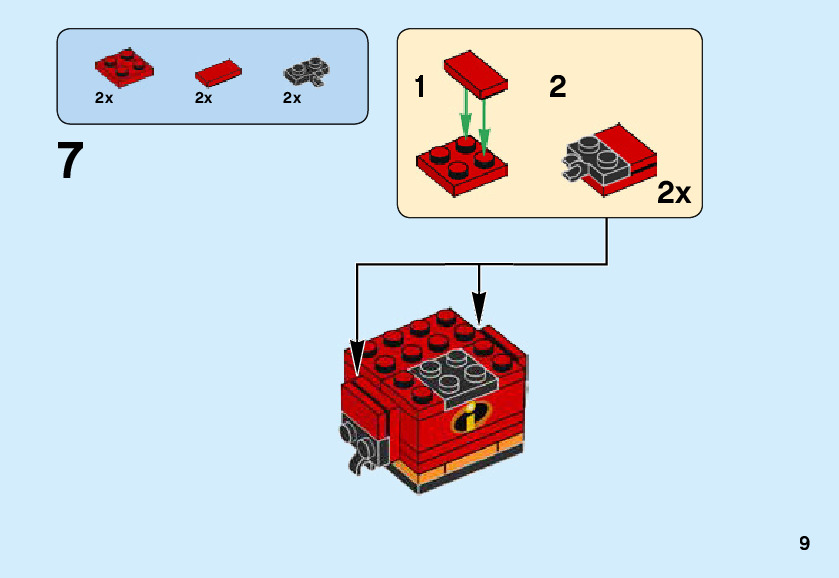 2x 2x 2x

7

1

2

2x

9