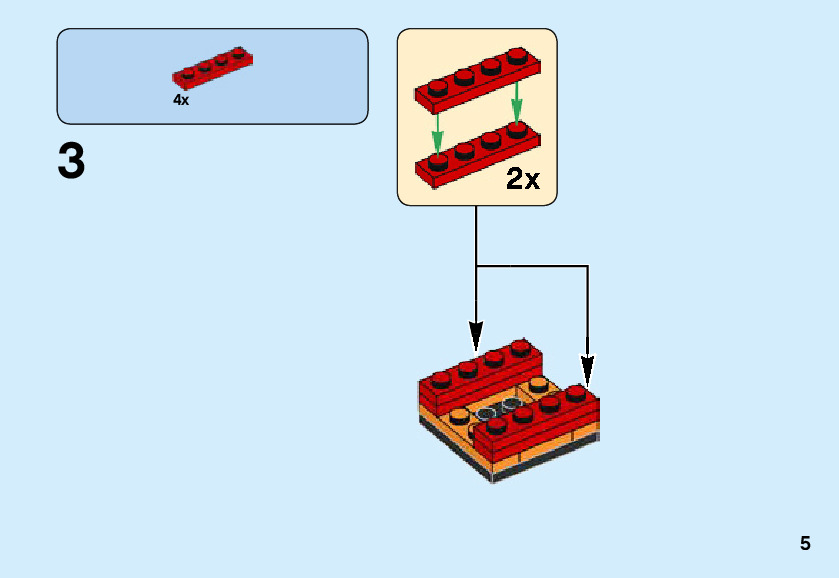 4x

3

2x

5