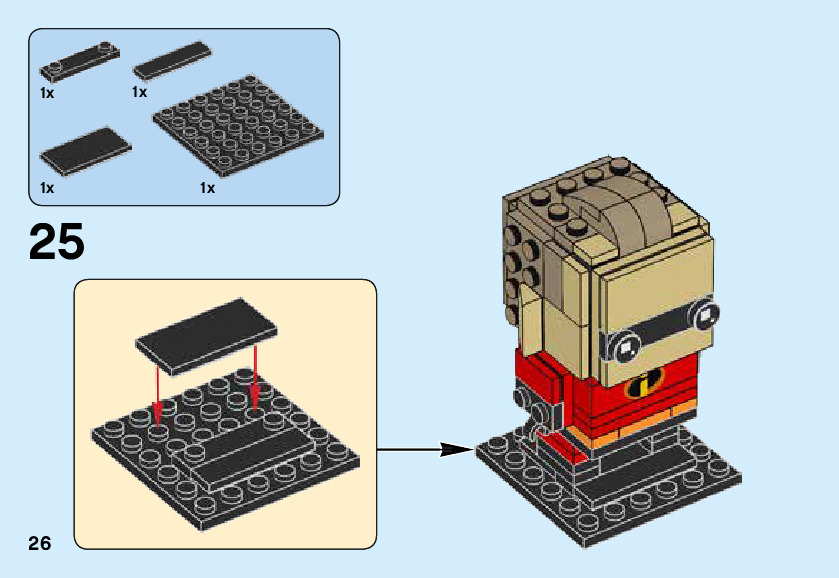 1x
1x
1x
1x

25

26