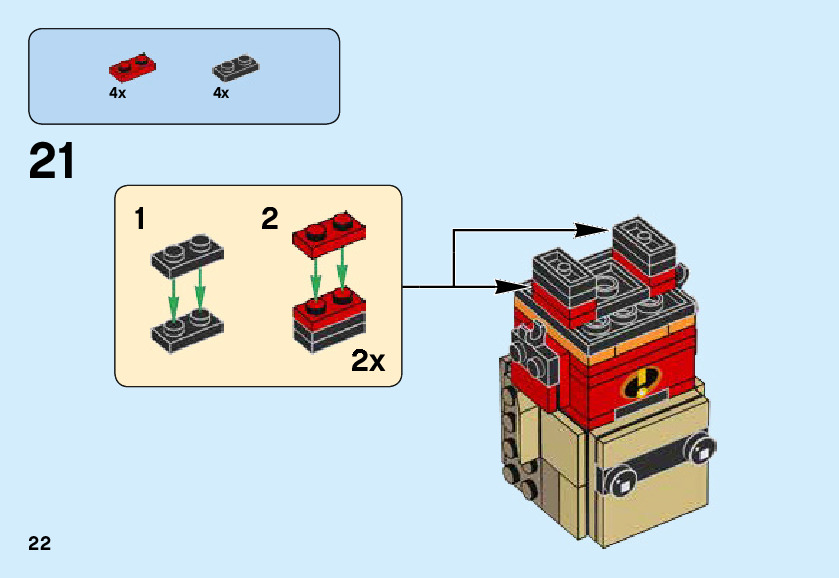 4x 4x

21

1 2

2x

22