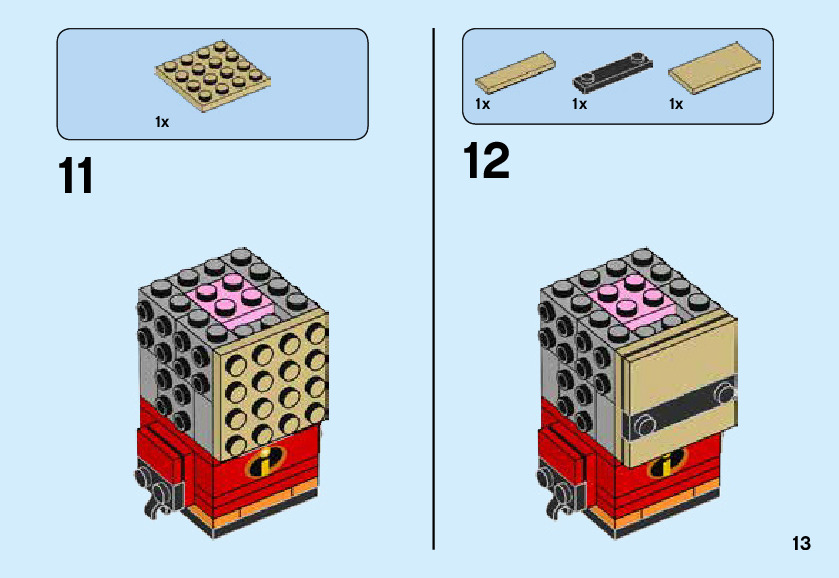 1x

11

1x 1x 1x

12

13