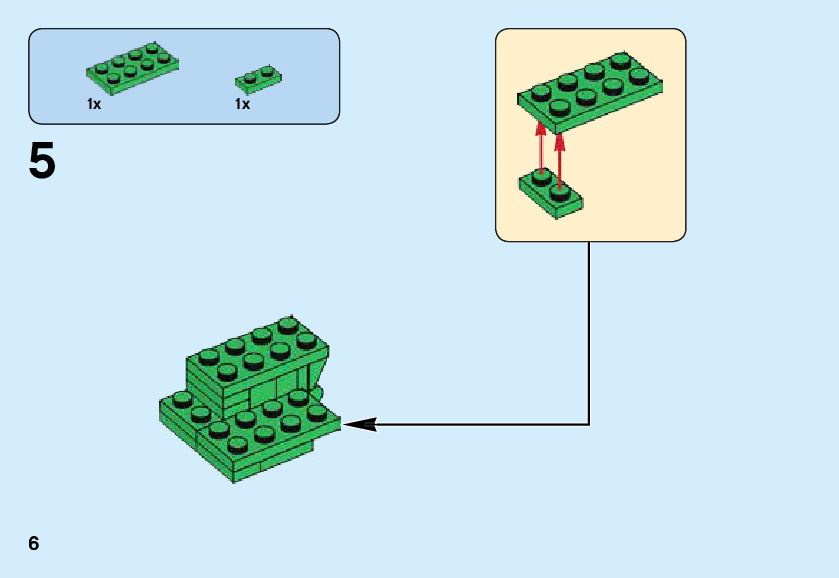 1x

1x

5

6