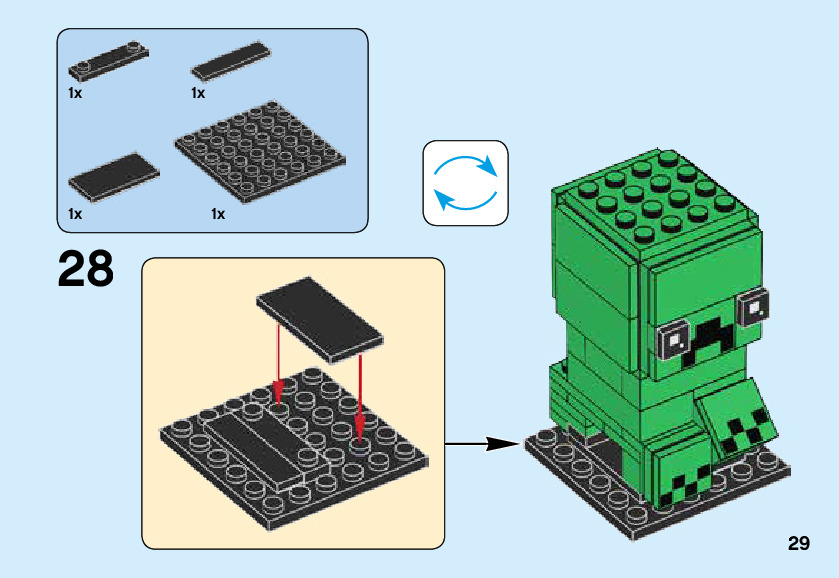 1x
1x
1x
1x

28

29