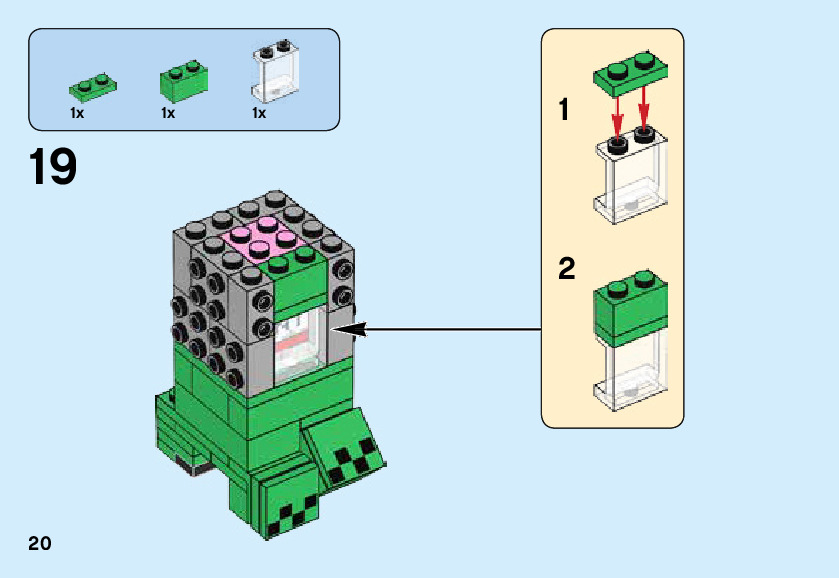 1x
1x
1x

19

1

2

20