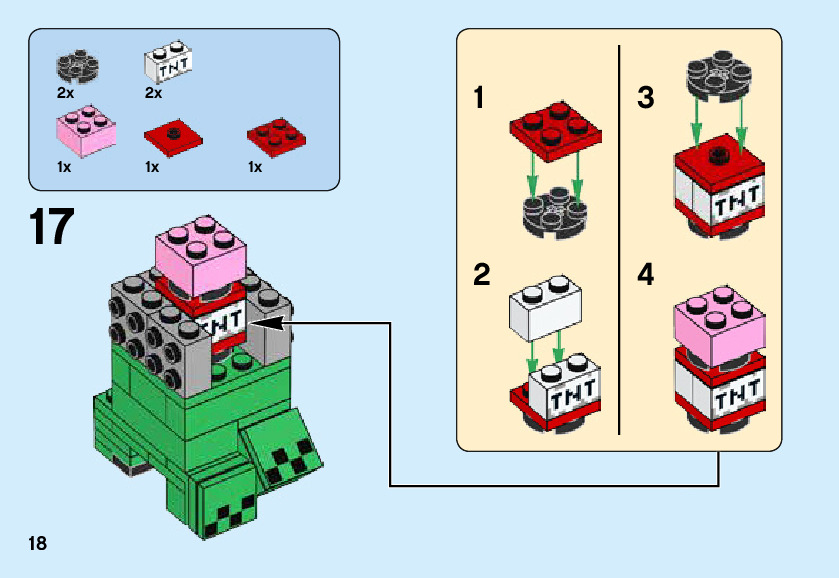 TNT
2x
2x
1x
1x
1x

17

TNT

1

2
TNT

3
TNT

4
TNT

18