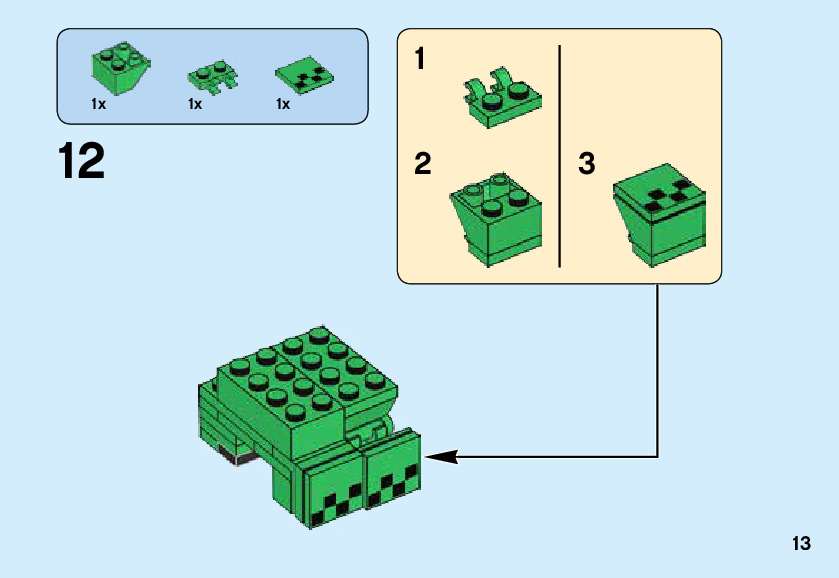 1x 1x 1x

12

1

2

3

13