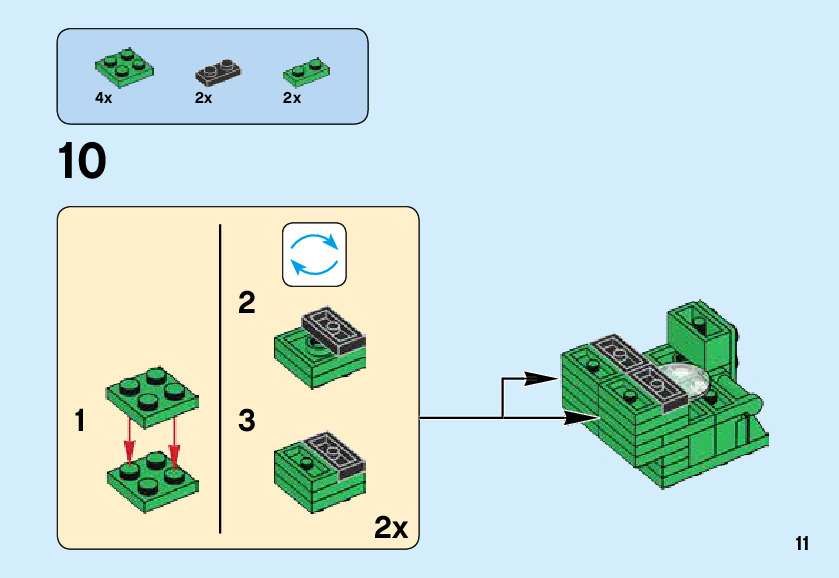 4x
2x
2x

10

1

2

3

2x

11