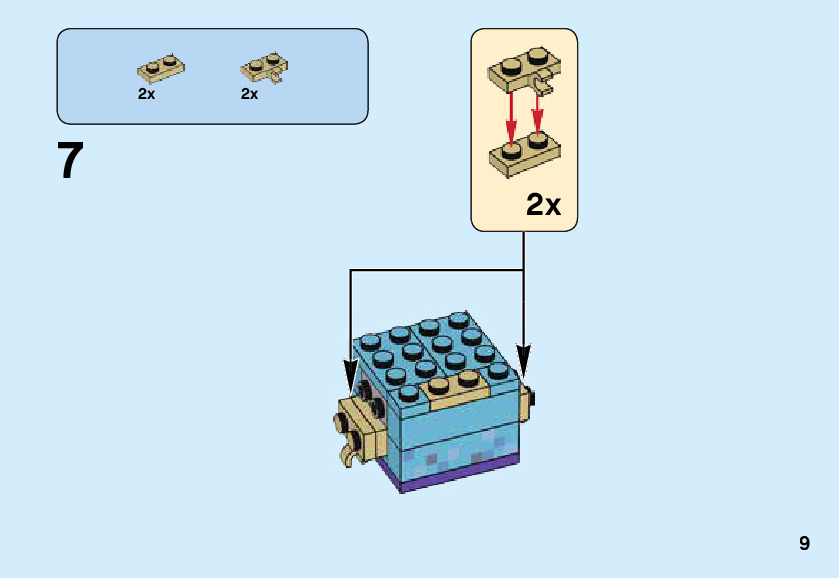 2x
2x

7

2x

9