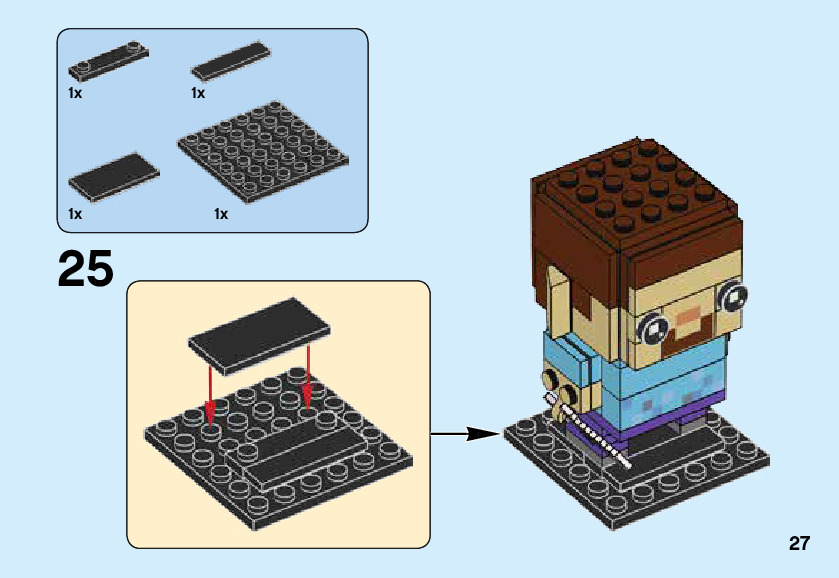 1x
1x
1x
1x

25

27