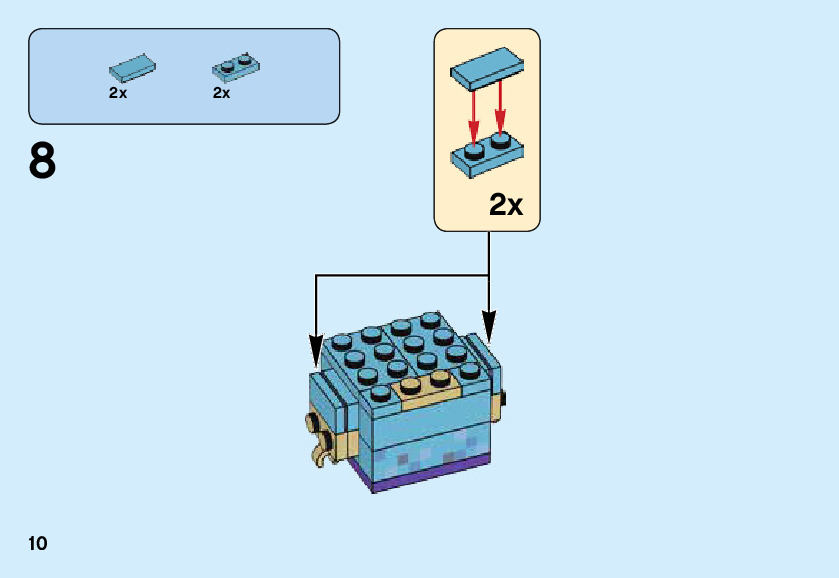 2x 2x

8

2x

10