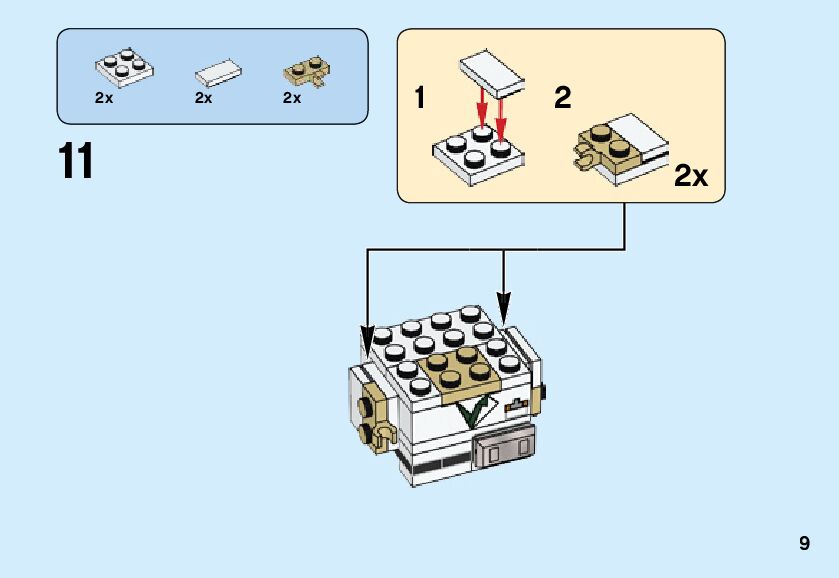 2x
2x
2x

11

1
2
2x

9