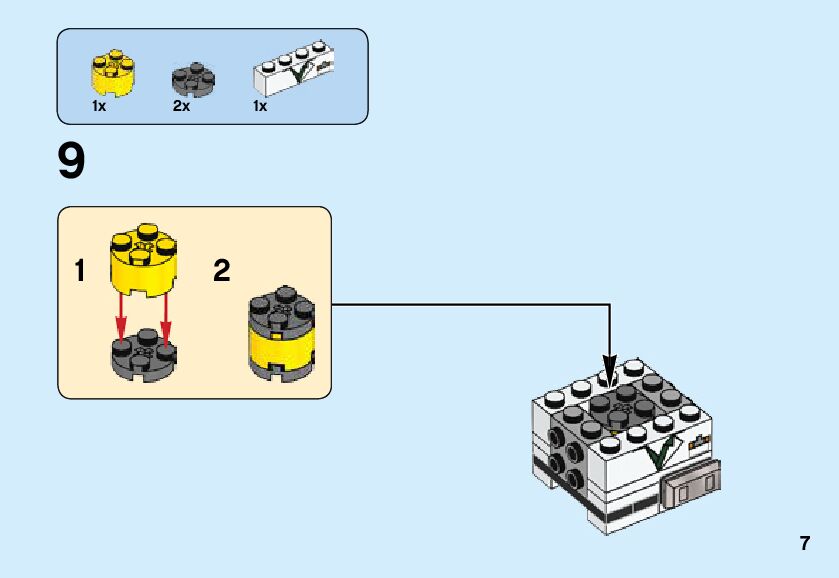 1x 2x 1x

9

1

2

7