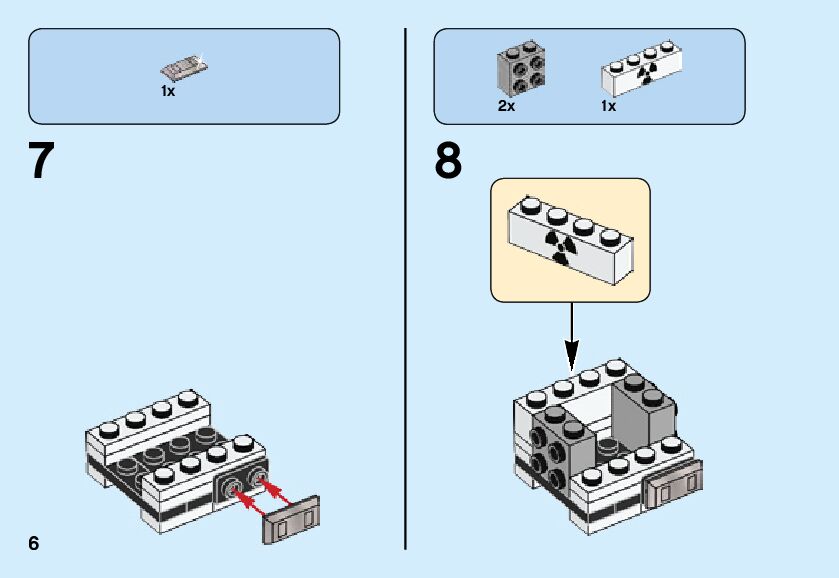 1x

7

6

2x 1x

8