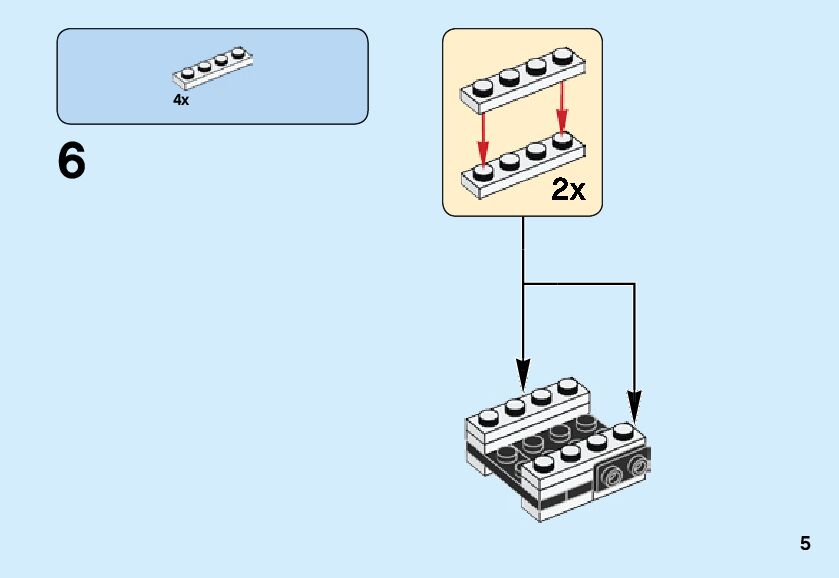 4x

6

2x

5