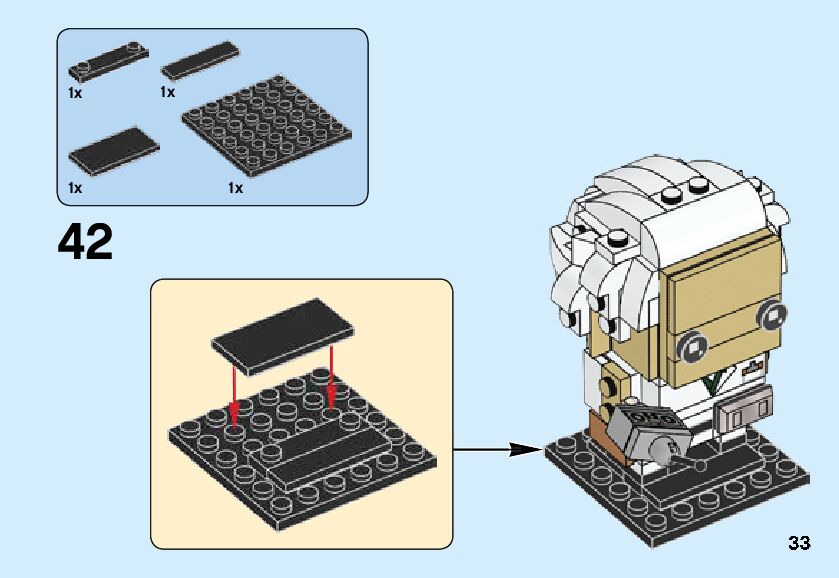 1x
1x
1x
1x

42

33