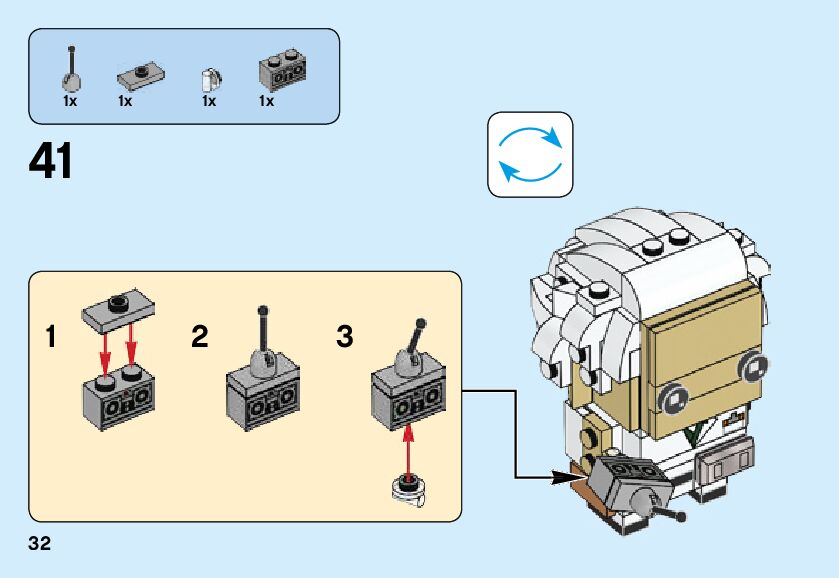 1x 1x 1x 1x

41

1

2

3

32