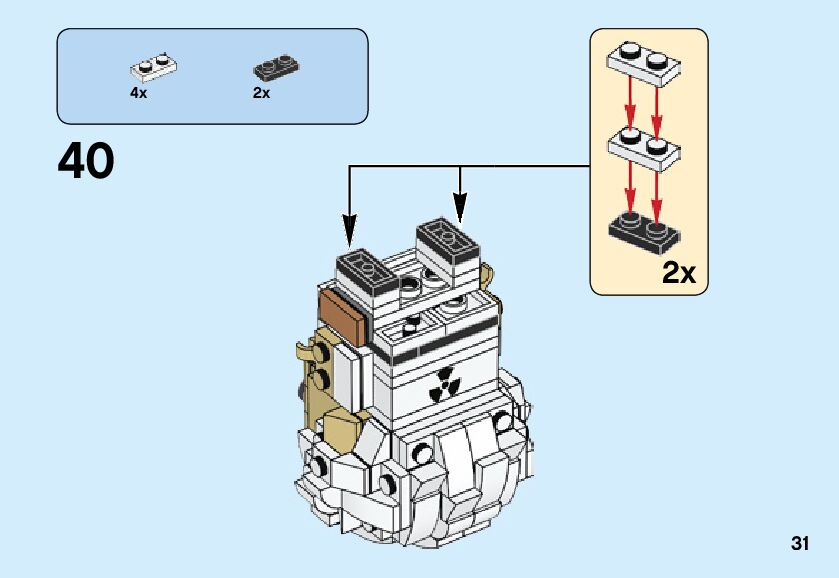 4x
2x

40

2x

31