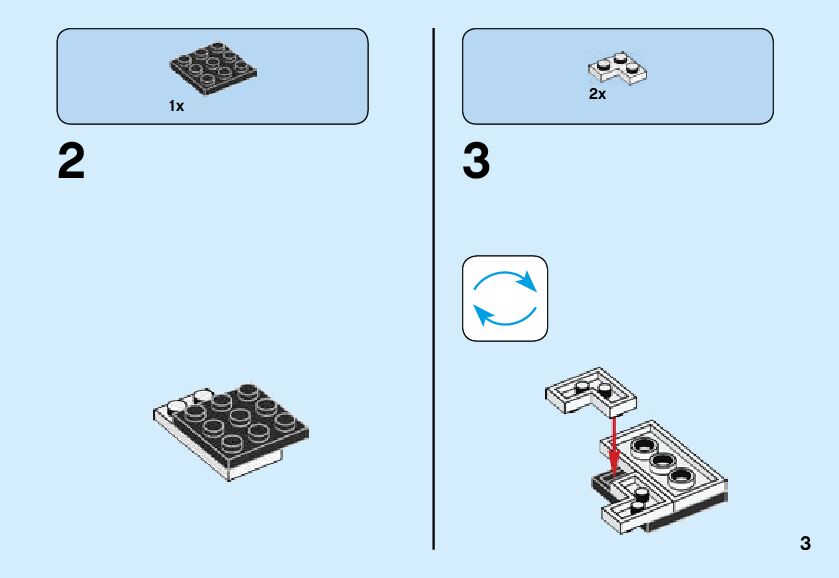 1x

2

2x

3

3