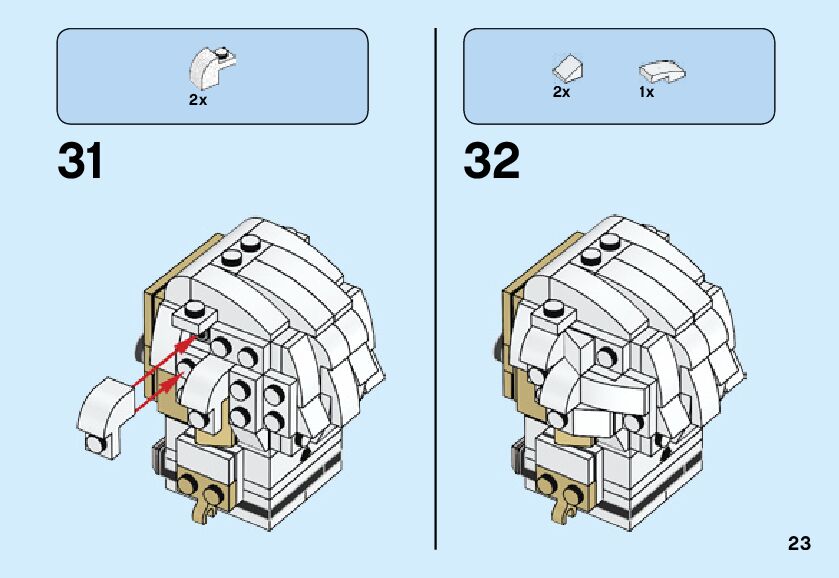 2x

31

2x 1x

32

23