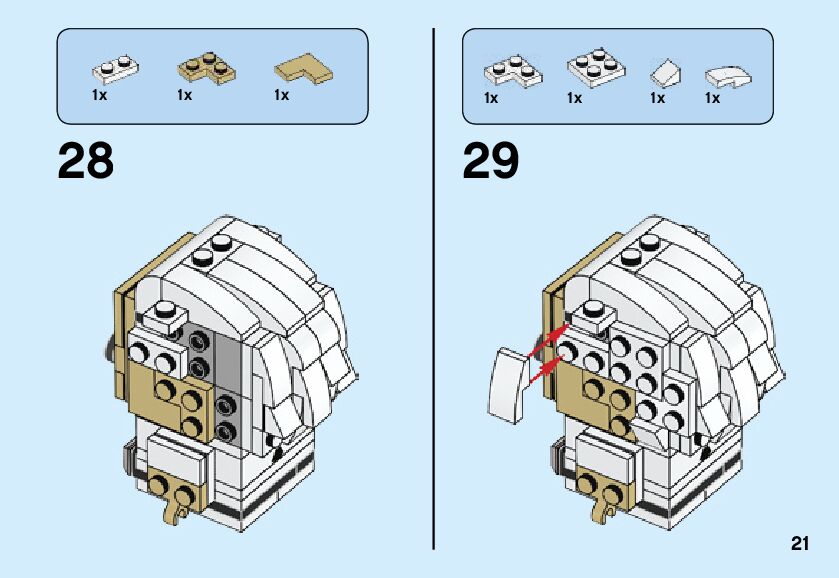 1x 1x 1x

28

1x 1x 1x 1x

29

21