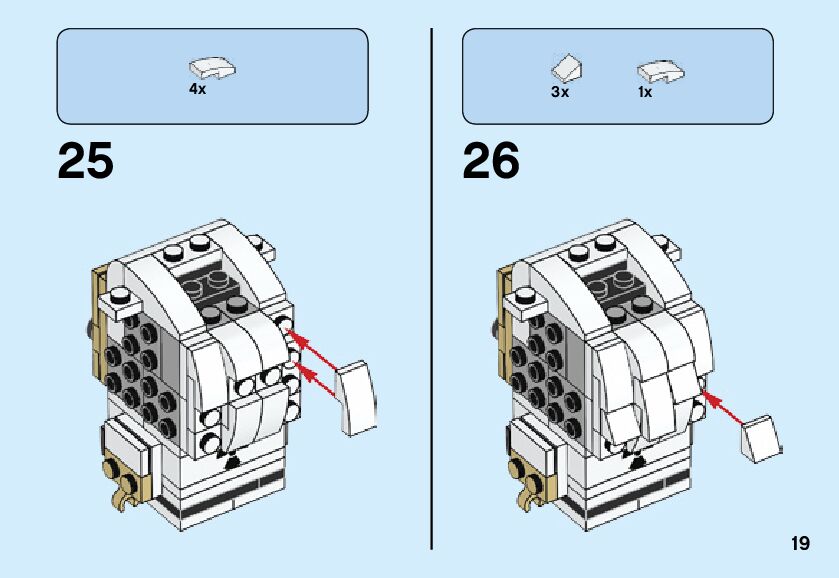 4x

25

3x 1x

26

19