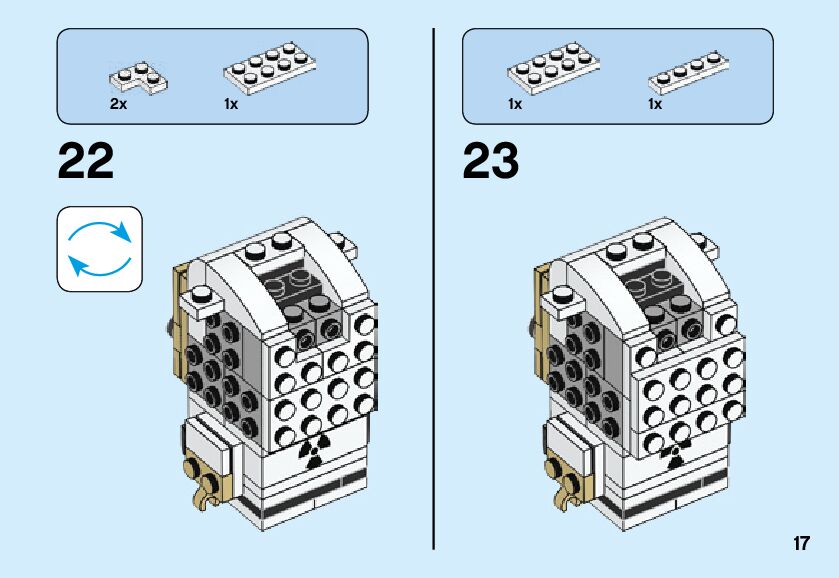 2x 1x

22

1x 1x

23

17