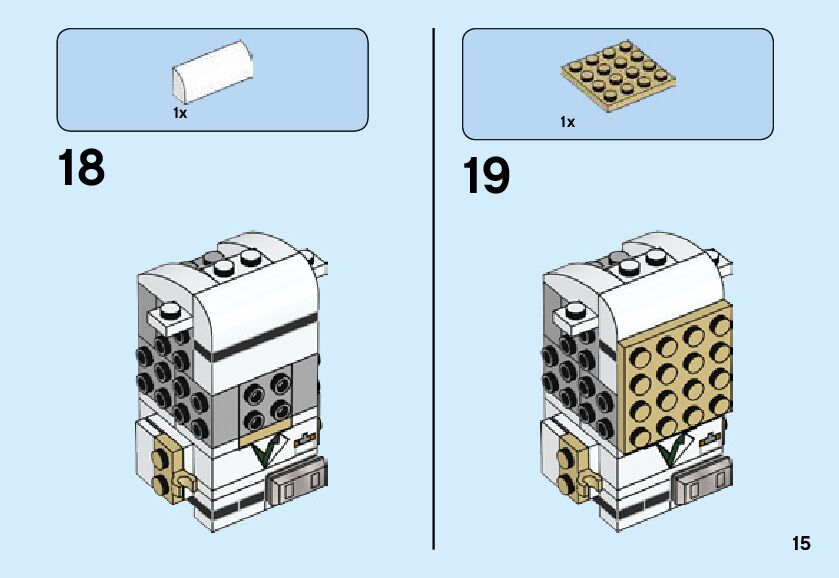 1x

18

1x

19

15