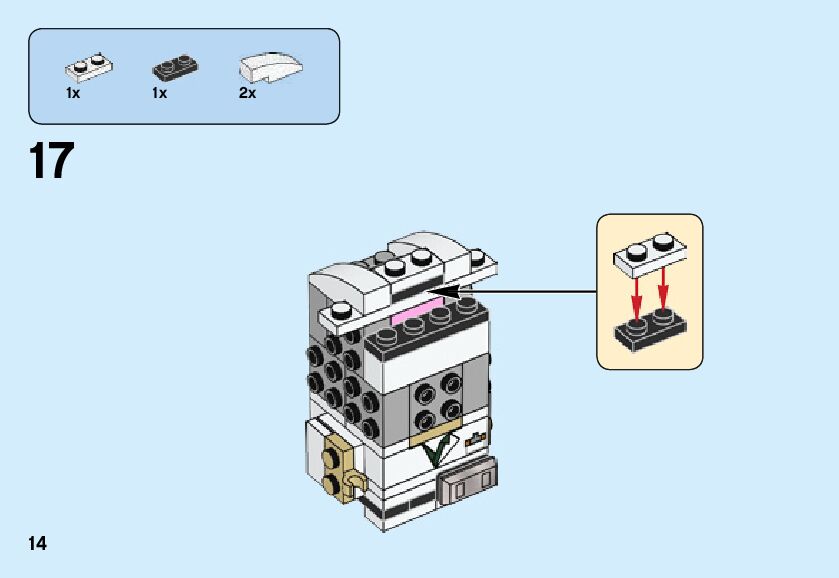 1x
1x
2x

17

14