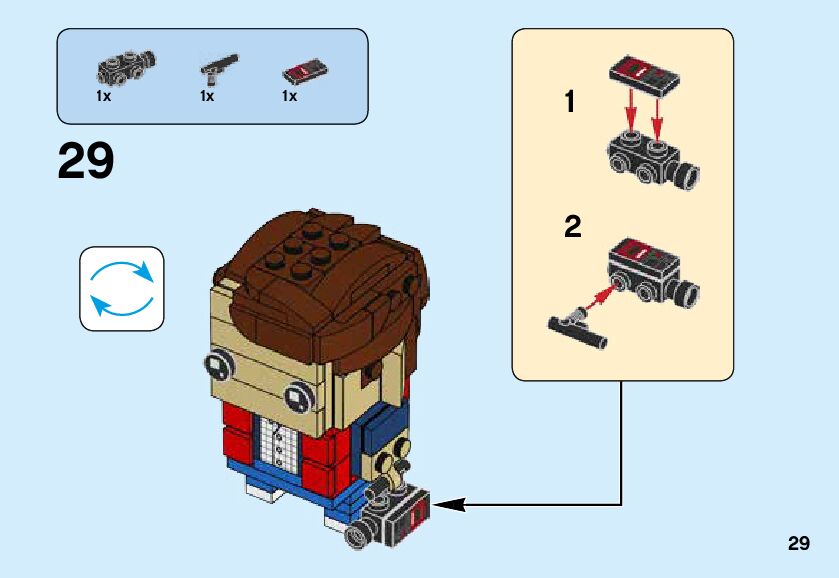 1x 1x 1x

29

1

2

29