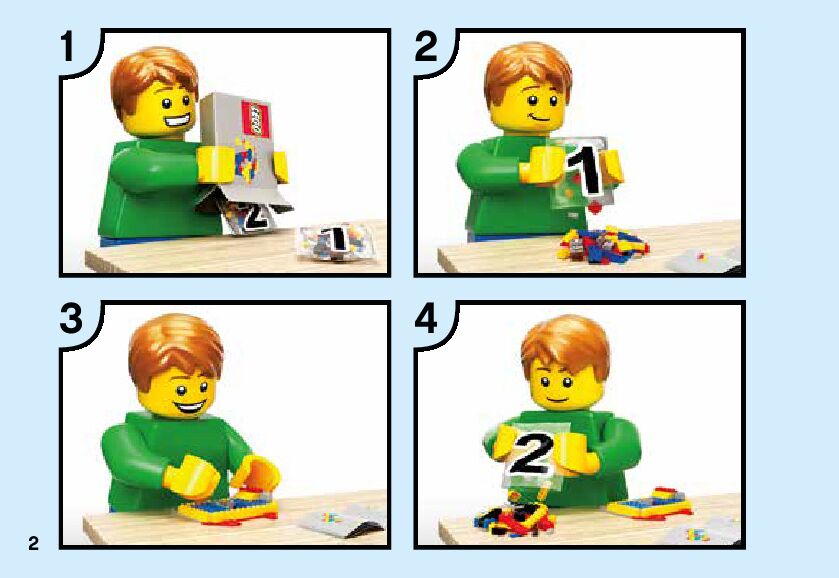 1

LEGO

2

1

2

1

3

4

2

2