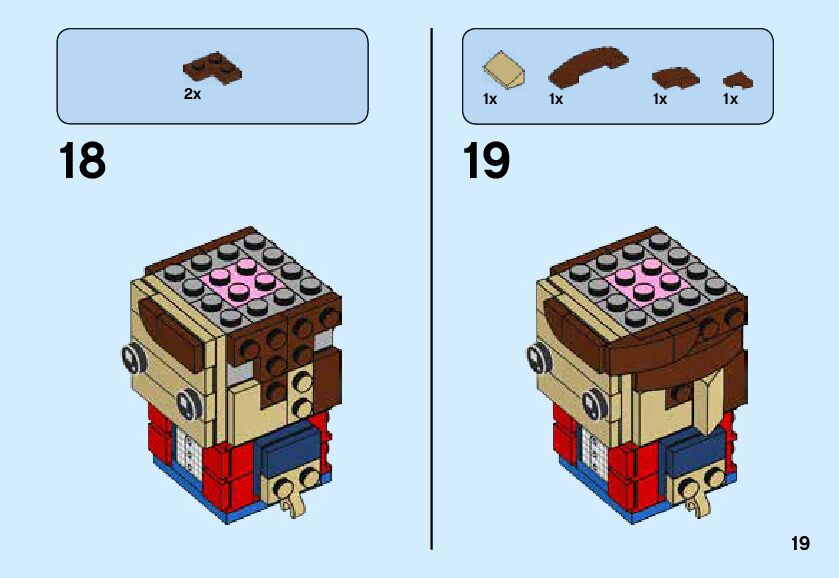 2x

18

1x 1x 1x 1x

19

19