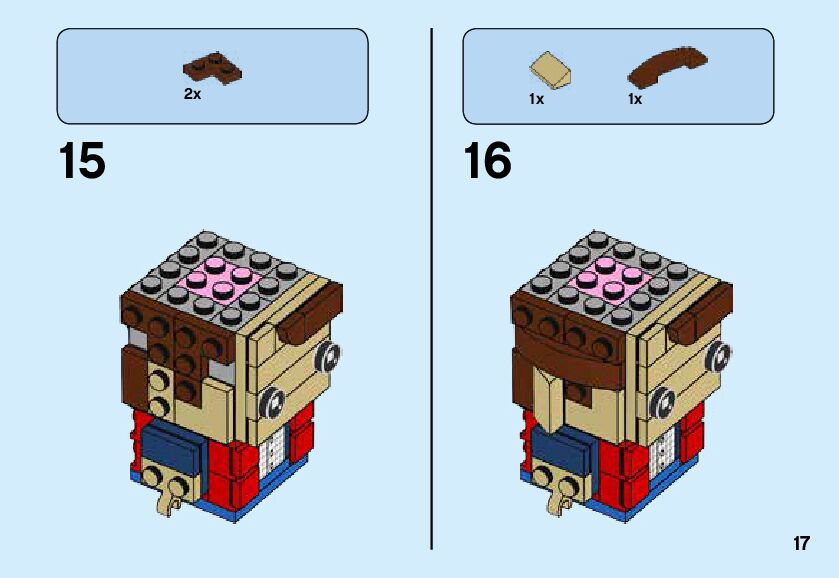 2x

15

1x 1x

16

17