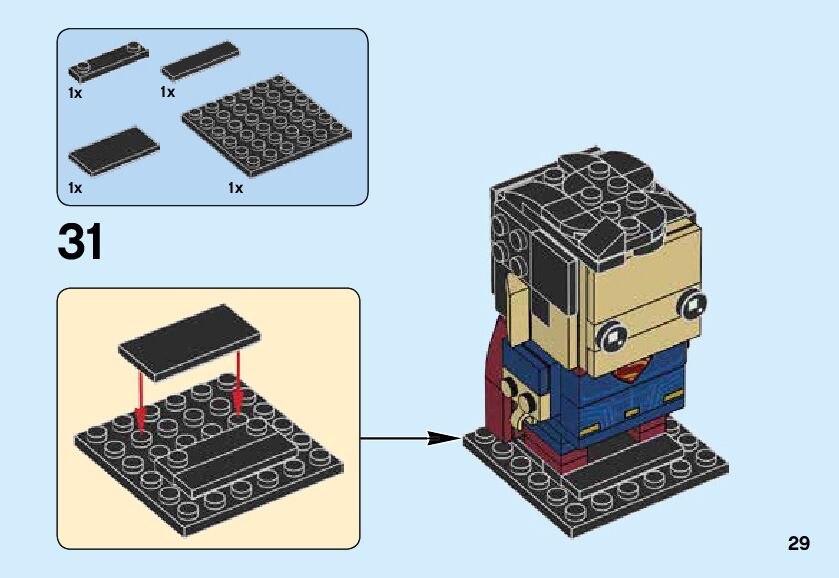 1x
1x
1x
1x

31

29