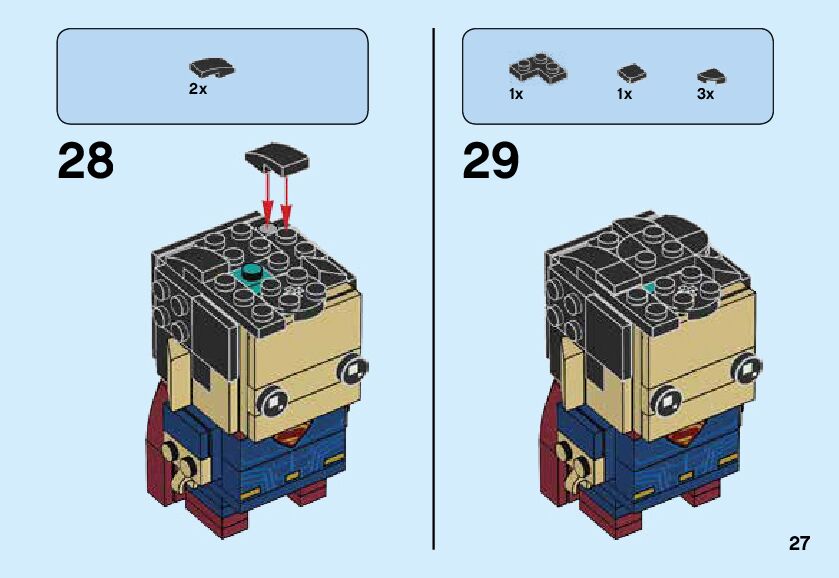 2x

28

1x 1x 3x

29

27