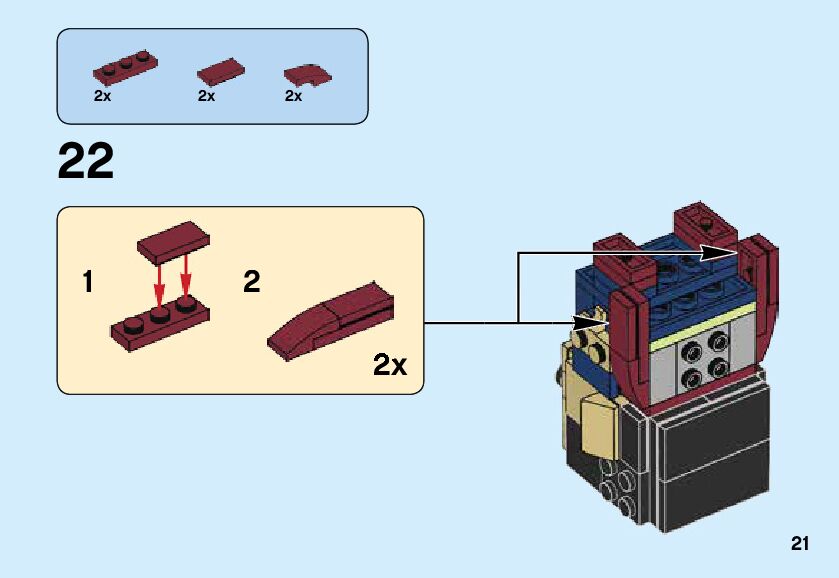 2x
2x
2x

22

1
2
2x

21