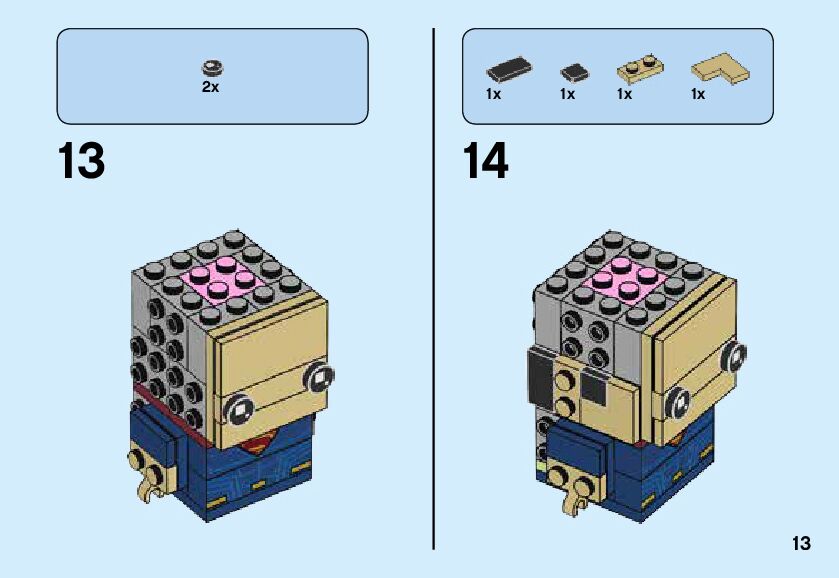 2x

13

1x 1x 1x 1x

14

13