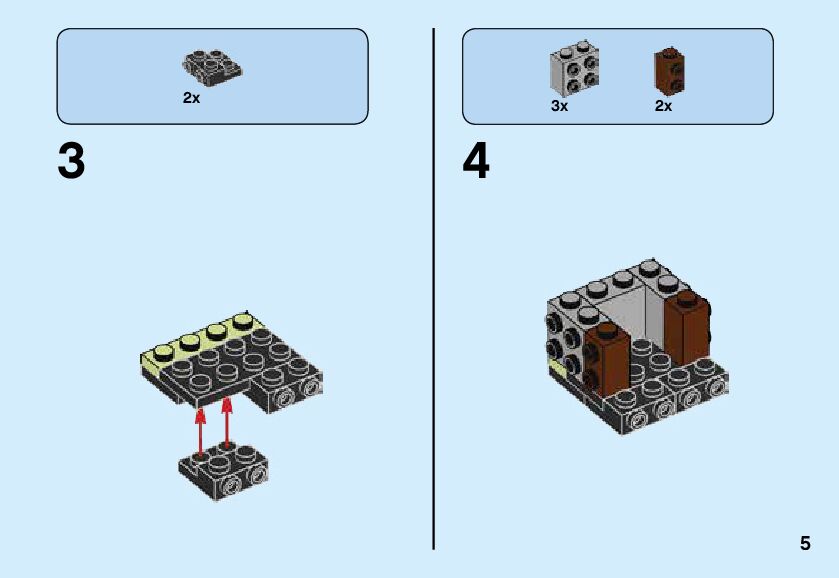 2x

3

3x 2x

4

5