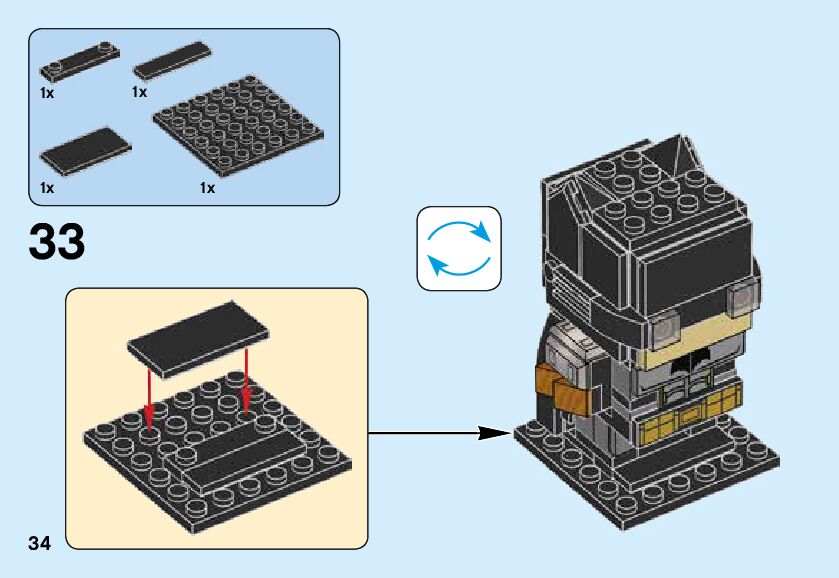 1x
1x
1x
1x

33

34