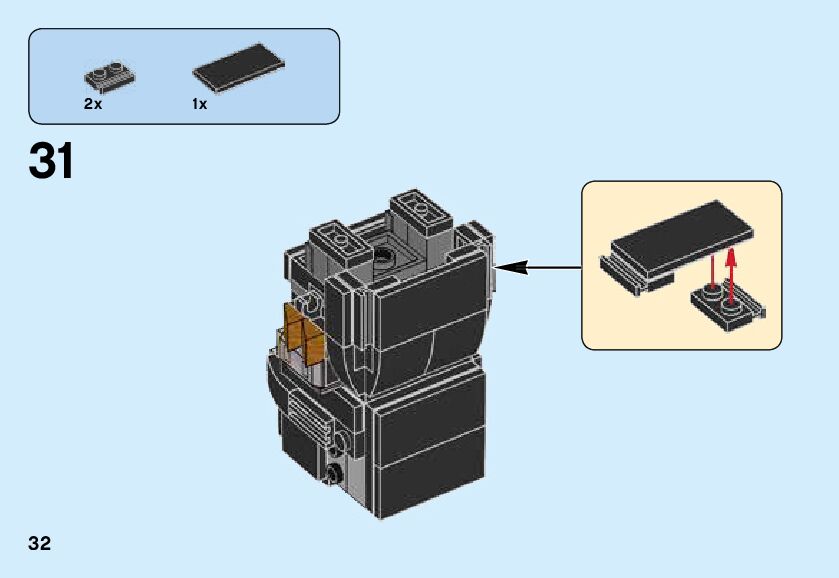 2x
1x
31
32