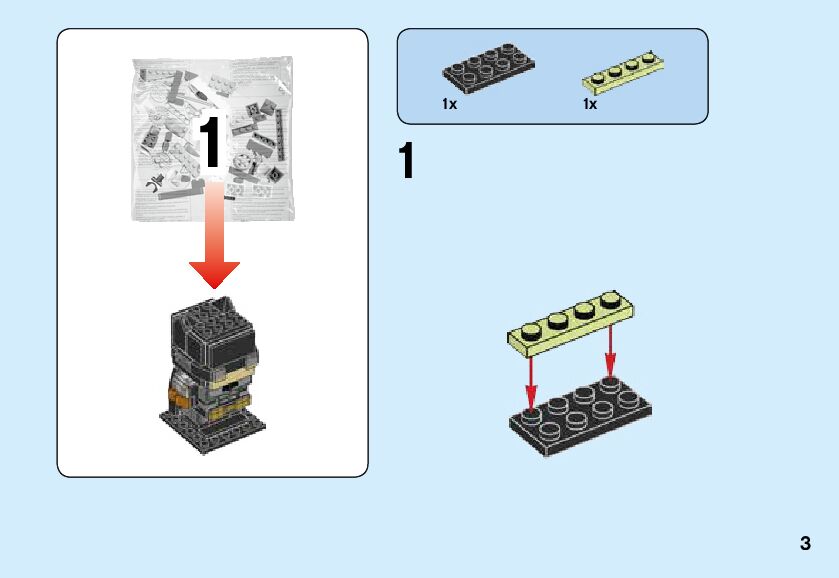 1

1x

1x

1

3